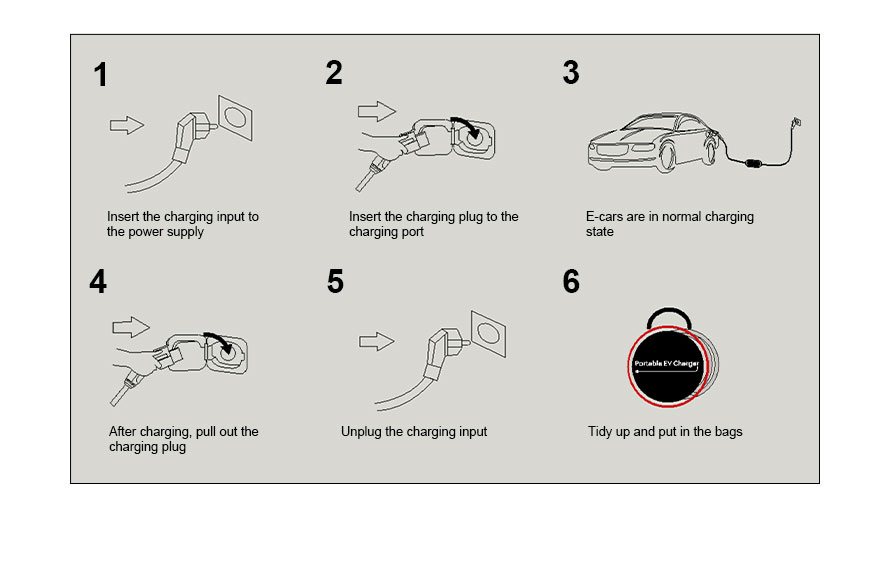 1

Insert the charging input to the power supply

2

Insert the charging plug to the charging port

3

E-cars are in normal charging state

4

After charging, pull out the charging plug

5

Unplug the charging input

6

Portable EV Charger

Tidy up and put in the bags