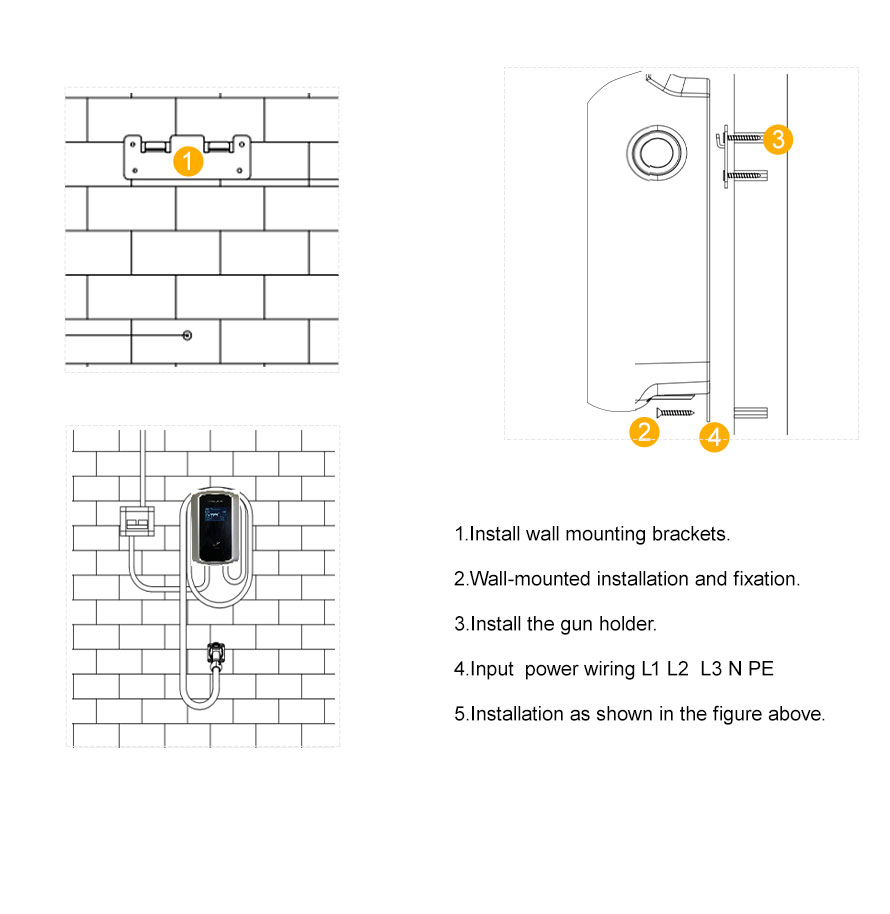 1

3

2

4

1.Install wall mounting brackets.

2.Wall-mounted installation and fixation.

3.Install the gun holder.

4.Input power wiring L1 L2 L3 N PE

5.Installation as shown in the figure above.